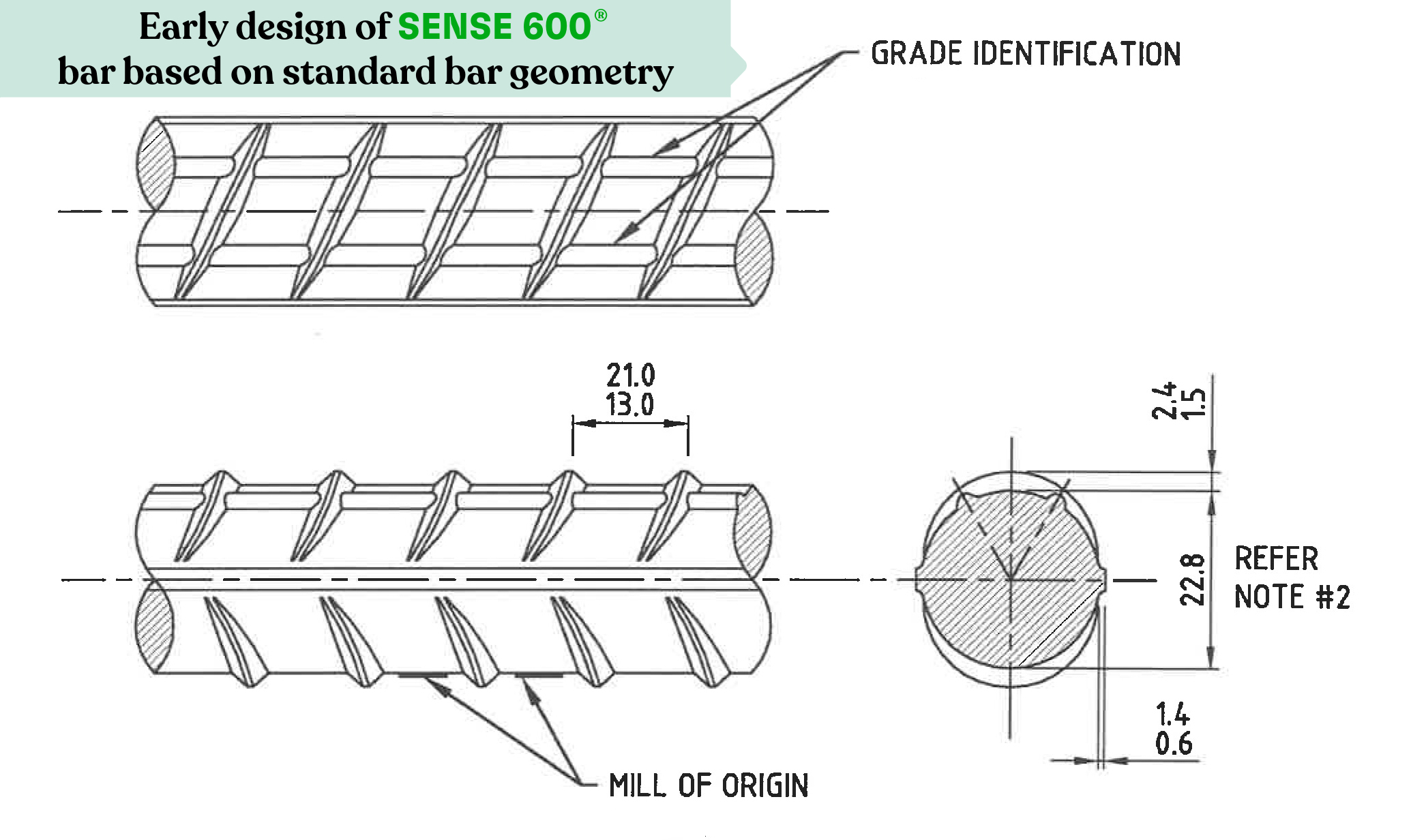 Early design of SENSE 600®
bar based on standard bar geometry

GRADE IDENTIFICATION

21.0
13.0

2.4
1.5

22.8

REFER
NOTE #2

1.4
0.6

MILL OF ORIGIN